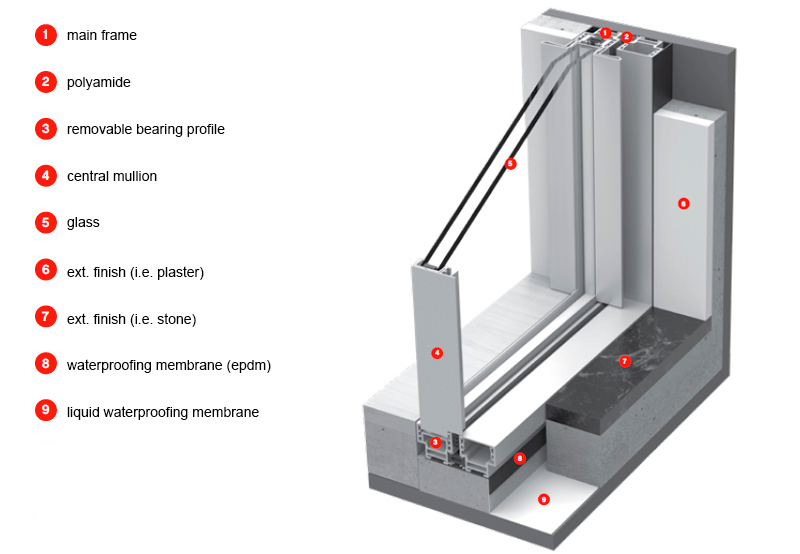 1 main frame

2 polyamide

3 removable bearing profile

4 central mullion

5 glass

6 ext. finish (i.e. plaster)

7 ext. finish (i.e. stone)

8 waterproofing membrane (epdm)

9 liquid waterproofing membrane

1 2 5 6 4 7 3 8 9