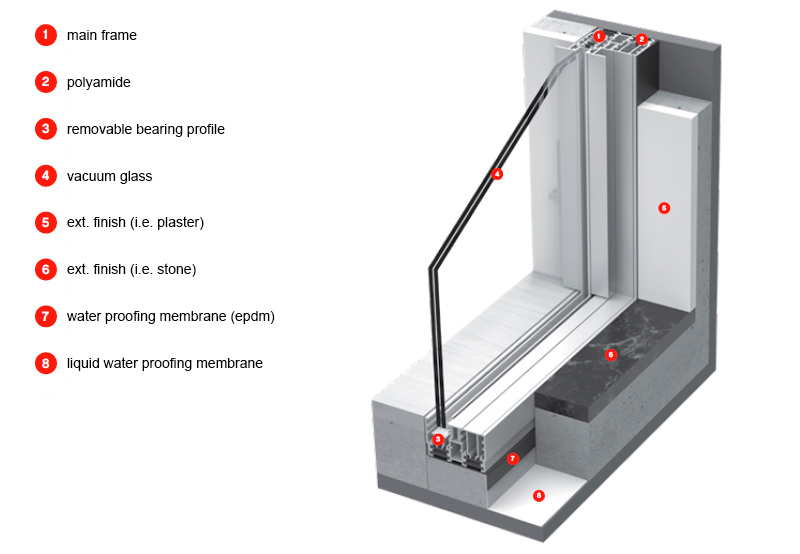 1 main frame

2 polyamide

3 removable bearing profile

4 vacuum glass

5 ext. finish (i.e. plaster)

6 ext. finish (i.e. stone)

7 water proofing membrane (epdm)

8 liquid water proofing membrane

1
2
4
5
6
3
7
8