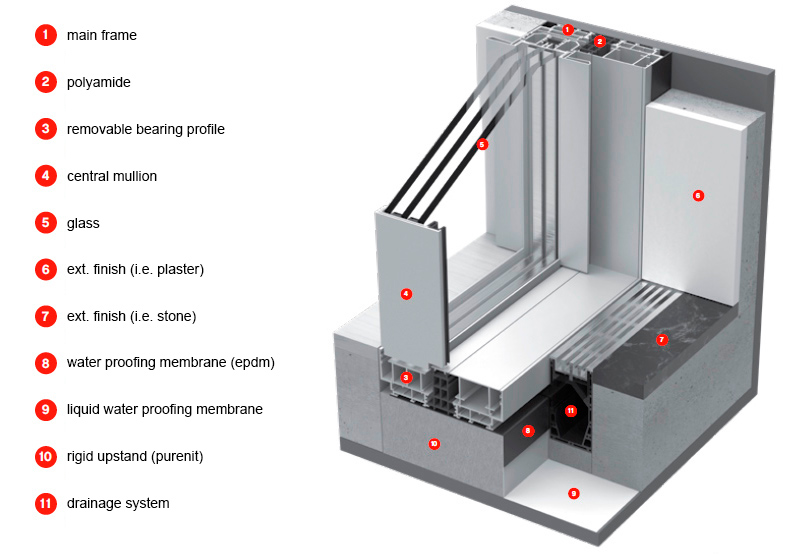 1 main frame

2 polyamide

3 removable bearing profile

4 central mullion

5 glass

6 ext. finish (i.e. plaster)

7 ext. finish (i.e. stone)

8 water proofing membrane (epdm)

9 liquid water proofing membrane

10 rigid upstand (purenit)

11 drainage system

1 2 5 6 4 7 3 11 8 10 9