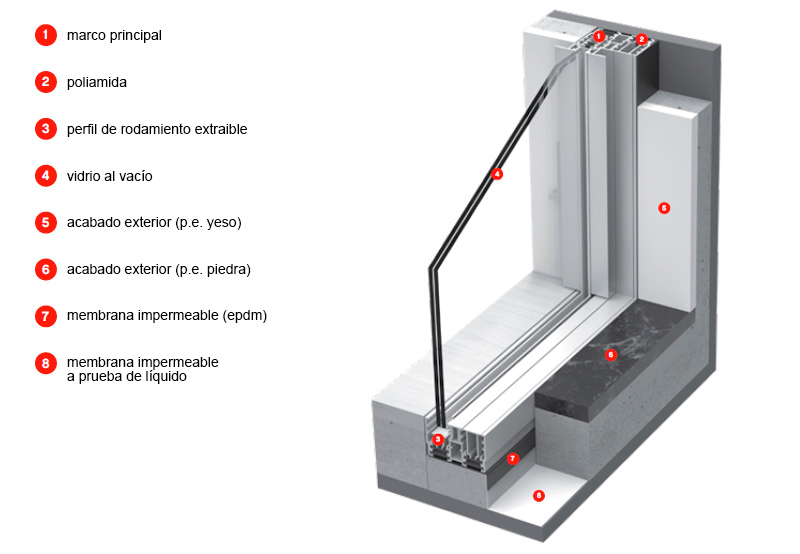 1 marco principal

2 poliamida

3 perfil de rodamiento extraible

4 vidrio al vacío

5 acabado exterior (p.e. yeso)

6 acabado exterior (p.e. piedra)

7 membrana impermeable (epdm)

8 membrana impermeable a prueba de líquido

1 2 4 5 6 3 7 8