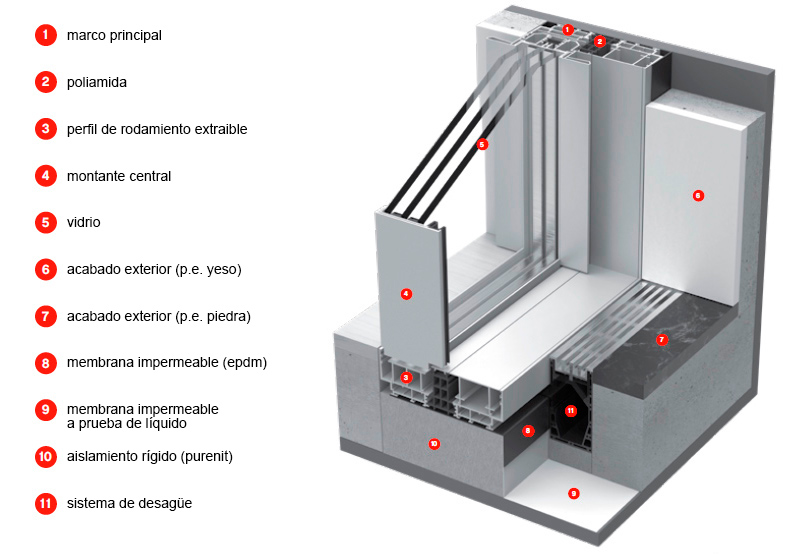 1 marco principal

2 poliamida

3 perfil de rodamiento extraible

4 montante central

5 vidrio

6 acabado exterior (p.e. yeso)

7 acabado exterior (p.e. piedra)

8 membrana impermeable (epdm)

9 membrana impermeable a prueba de líquido

10 aislamiento rígido (purenit)

11 sistema de desagüe

1
2
5
6
4
7
3
11
8
10
9